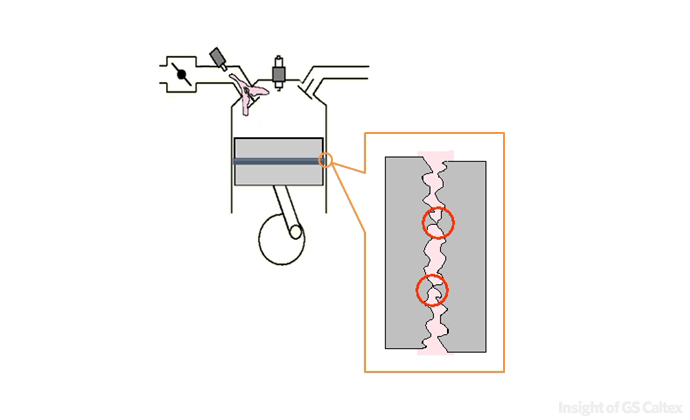 Insight of GS Caltex